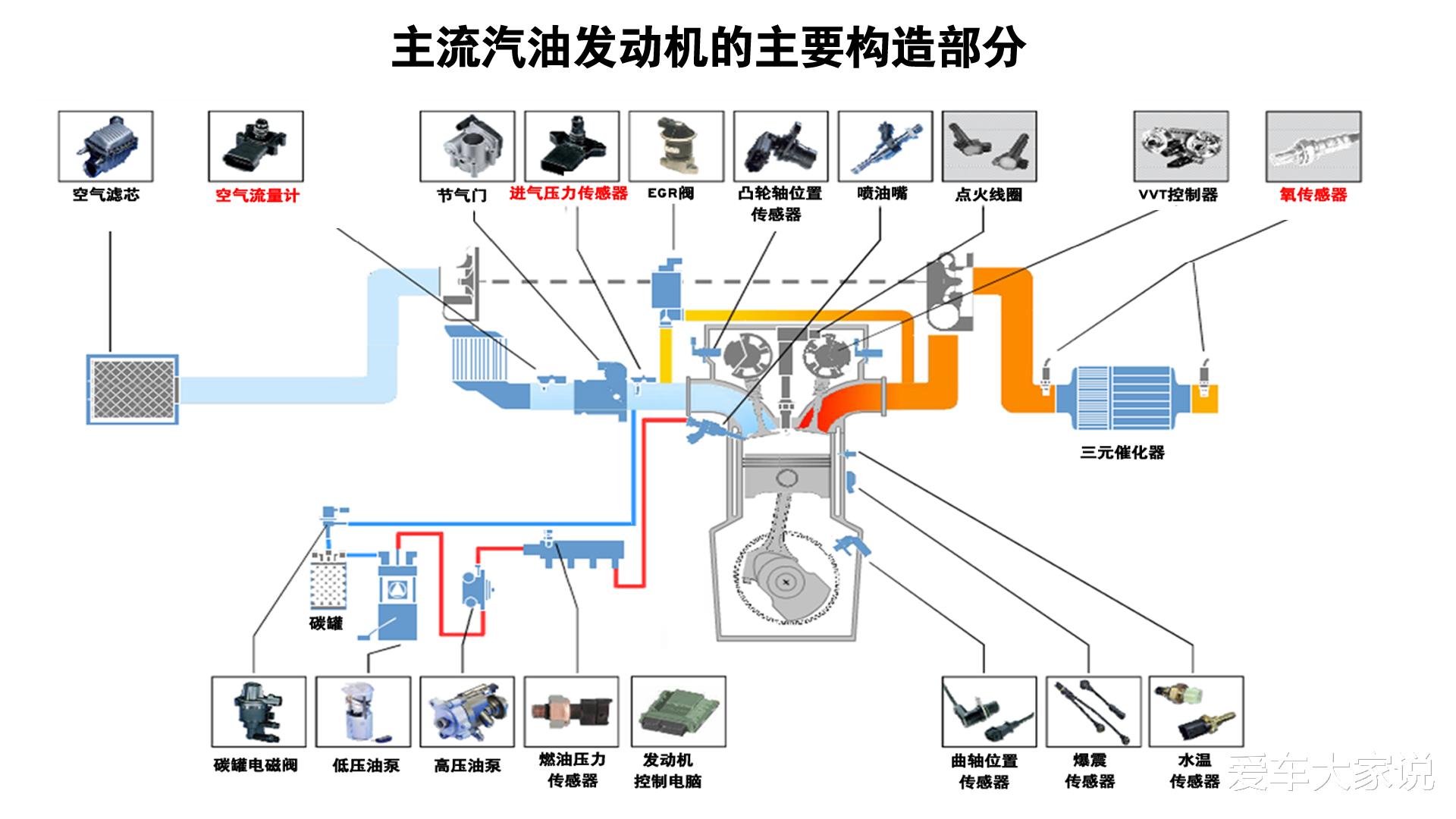 主流汽油发动机的主要构造部分

空气滤芯
空气流量计
节气门
进气压力传感器
EGR阀
凸轮轴位置传感器
喷油嘴
点火线圈
VVT控制器
氧传感器

三元催化器

碳罐

碳罐电磁阀
低压油泵
高压油泵
燃油压力传感器
发动机控制电脑
曲轴位置传感器
爆震传感器
水温传感器

爱车大家说